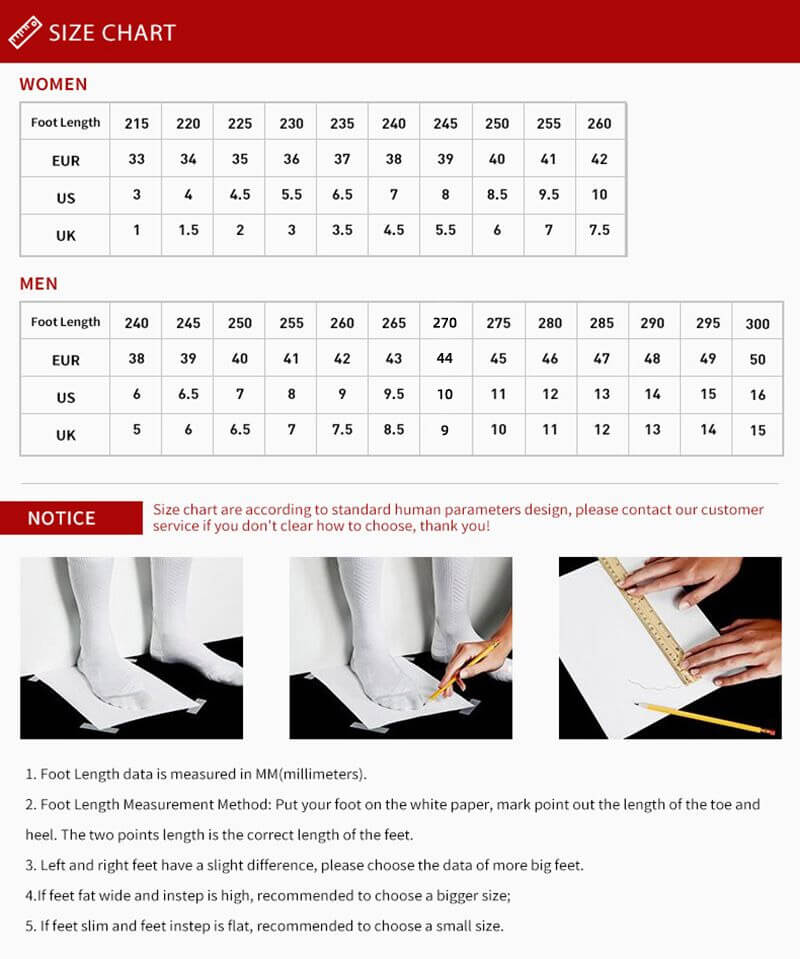 SIZE CHART

WOMEN

| Foot Length | 215 | 220 | 225 | 230 | 235 | 240 | 245 | 250 | 255 | 260 |
|---|---|---|---|---|---|---|---|---|---|---|
| EUR | 33 | 34 | 35 | 36 | 37 | 38 | 39 | 40 | 41 | 42 |
| US | 3 | 4 | 4.5 | 5.5 | 6.5 | 7 | 8 | 8.5 | 9.5 | 10 |
| UK | 1 | 1.5 | 2 | 3 | 3.5 | 4.5 | 5.5 | 6 | 7 | 7.5 |

MEN

| Foot Length | 240 | 245 | 250 | 255 | 260 | 265 | 270 | 275 | 280 | 285 | 290 | 295 | 300 |
|---|---|---|---|---|---|---|---|---|---|---|---|---|---|
| EUR | 38 | 39 | 40 | 41 | 42 | 43 | 44 | 45 | 46 | 47 | 48 | 49 | 50 |
| US | 6 | 6.5 | 7 | 8 | 9 | 9.5 | 10 | 11 | 12 | 13 | 14 | 15 | 16 |
| UK | 5 | 6 | 6.5 | 7 | 7.5 | 8.5 | 9 | 10 | 11 | 12 | 13 | 14 | 15 |

NOTICE

Size chart are according to standard human parameters design, please contact our customer service if you don't clear how to choose, thank you!

1. Foot Length data is measured in MM(millimeters).

2. Foot Length Measurement Method: Put your foot on the white paper, mark point out the length of the toe and heel. The two points length is the correct length of the feet.

3. Left and right feet have a slight difference, please choose the data of more big feet.

4.If feet fat wide and instep is high, recommended to choose a bigger size;

5. If feet slim and feet instep is flat, recommended to choose a small size.